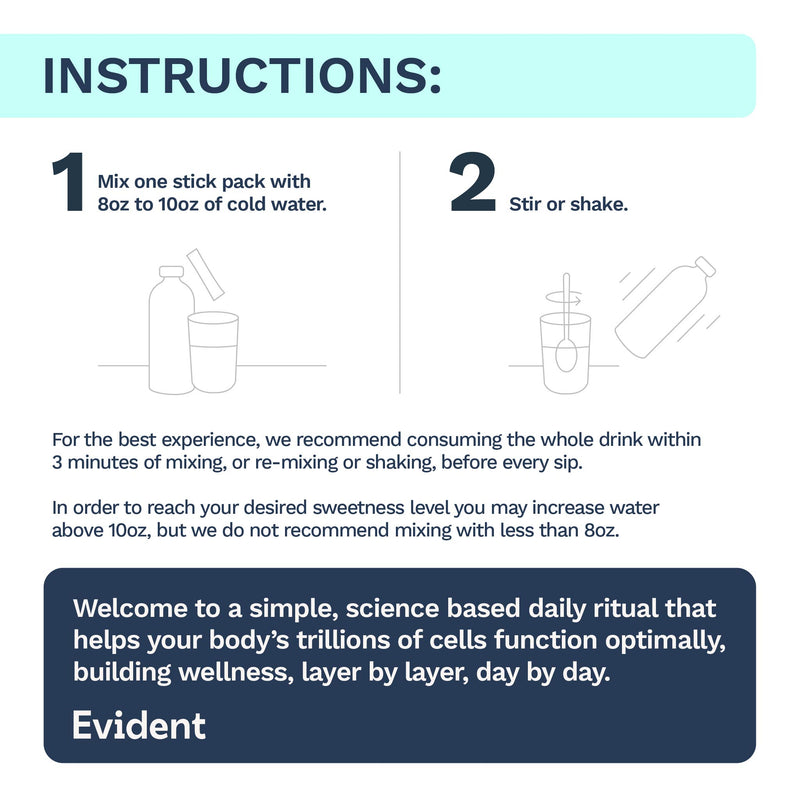 INSTRUCTIONS:

1 Mix one stick pack with 8oz to 10oz of cold water.

2 Stir or shake.

For the best experience, we recommend consuming the whole drink within 3 minutes of mixing, or re-mixing or shaking, before every sip.

In order to reach your desired sweetness level you may increase water above 10oz, but we do not recommend mixing with less than 8oz.

Welcome to a simple, science based daily ritual that helps your body's trillions of cells function optimally, building wellness, layer by layer, day by day.

Evident